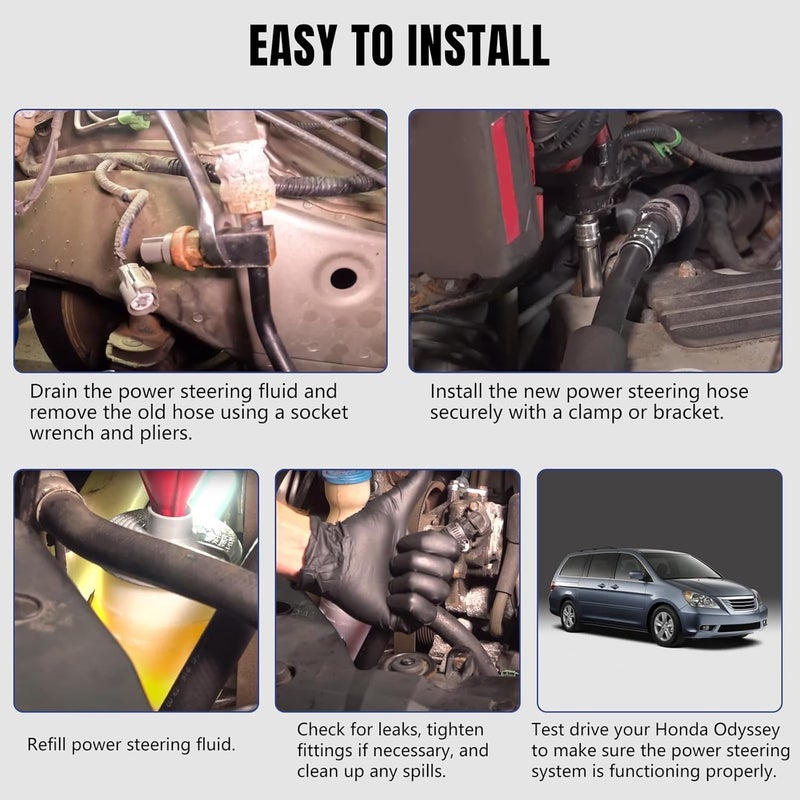 EASY TO INSTALL

Drain the power steering fluid and remove the old hose using a socket wrench and pliers.

Install the new power steering hose securely with a clamp or bracket.

Refill power steering fluid.

Check for leaks, tighten fittings if necessary, and clean up any spills.

Test drive your Honda Odyssey to make sure the power steering system is functioning properly.